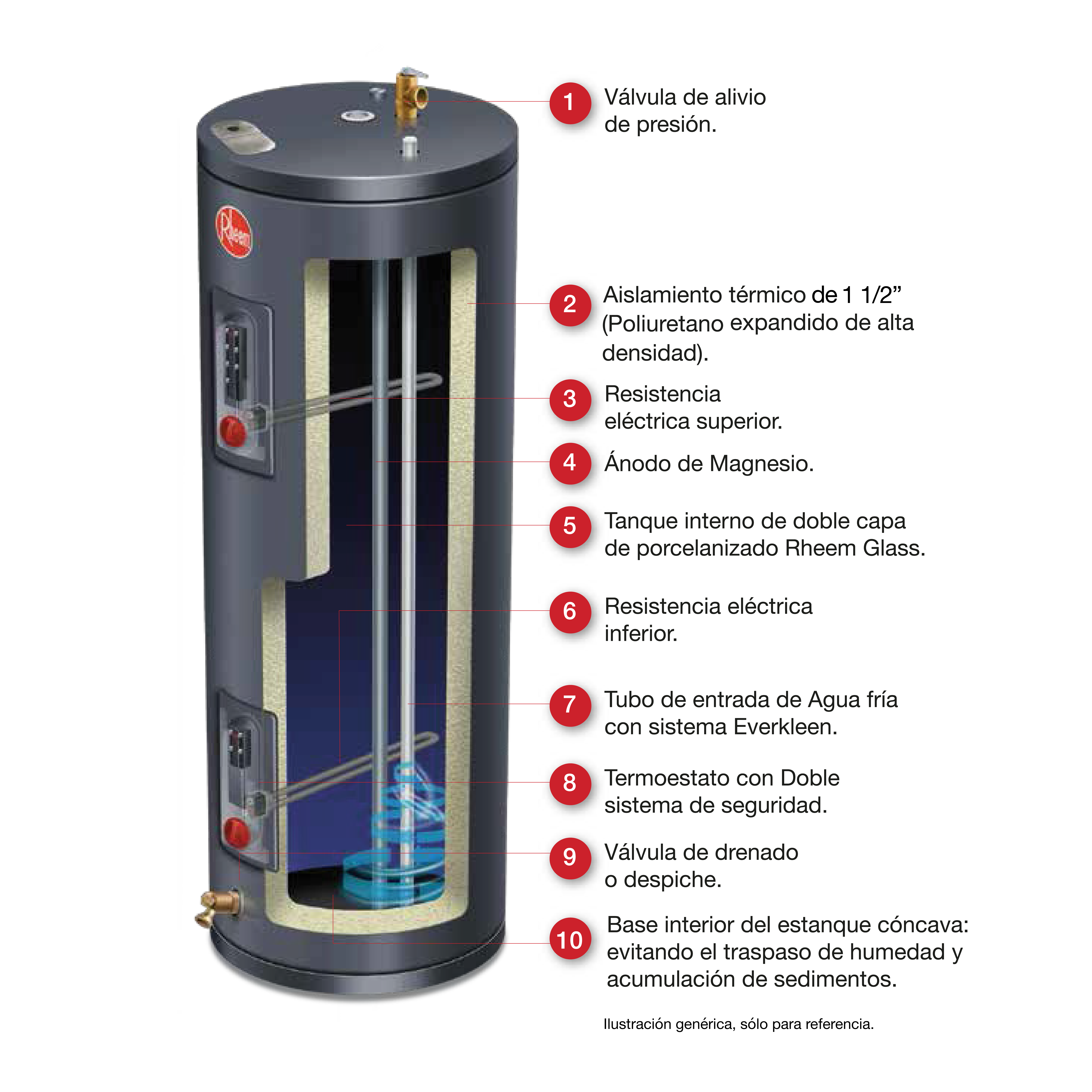 Rheem

1 Válvula de alivio de presión.

2 Aislamiento térmico de 1 1/2” (Poliuretano expandido de alta densidad).

3 Resistencia eléctrica superior.

4 Ánodo de Magnesio.

5 Tanque interno de doble capa de porcelanizado Rheem Glass.

6 Resistencia eléctrica inferior.

7 Tubo de entrada de Agua fría con sistema Everkleen.

8 Termoestato con Doble sistema de seguridad.

9 Válvula de drenado o despiche.

10 Base interior del estanque cóncava: evitando el traspaso de humedad y acumulación de sedimentos.

Ilustración genérica, sólo para referencia.